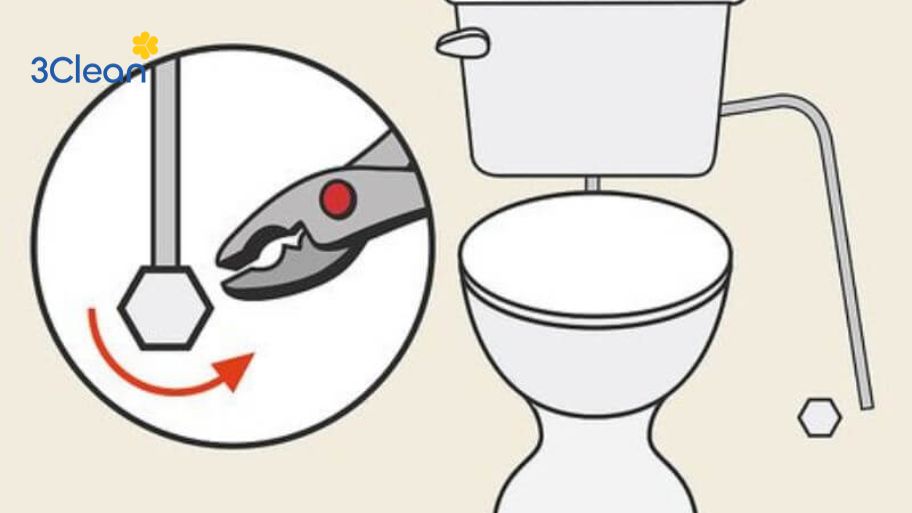 3Clean