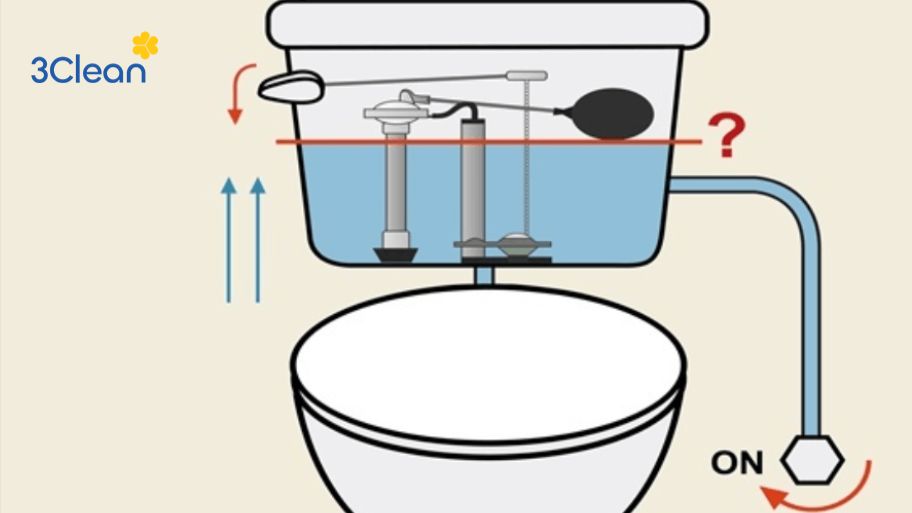 3Clean

?

ON